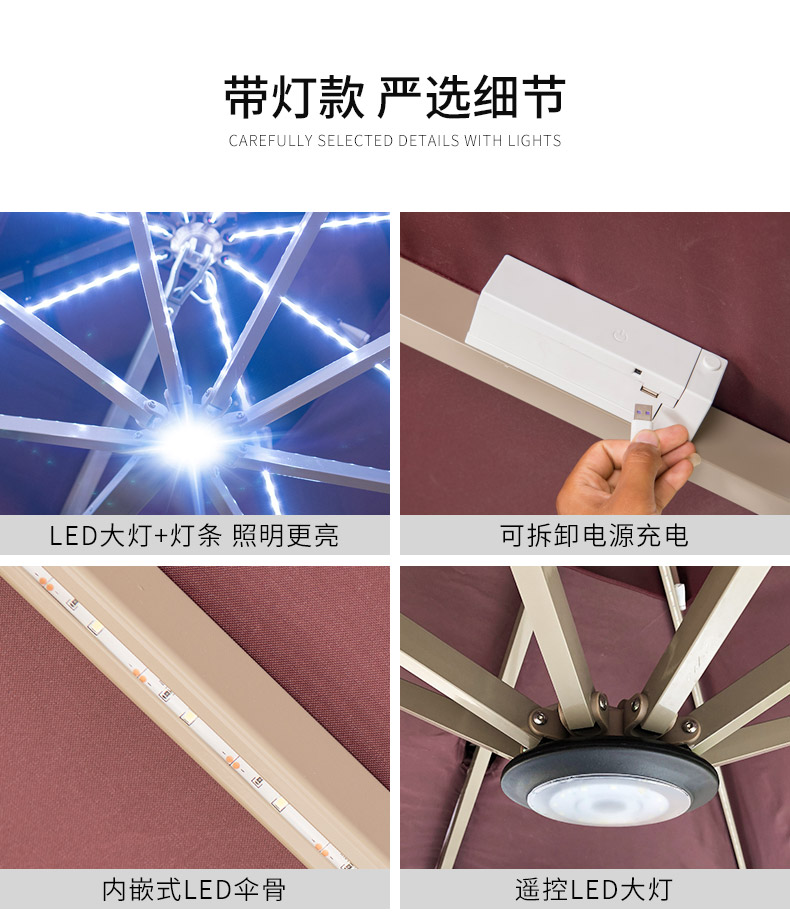 带灯款 严选细节
CAREFULLY SELECTED DETAILS WITH LIGHTS

LED大灯+灯条 照明更亮

可拆卸电源充电

内嵌式LED伞骨

遥控LED大灯