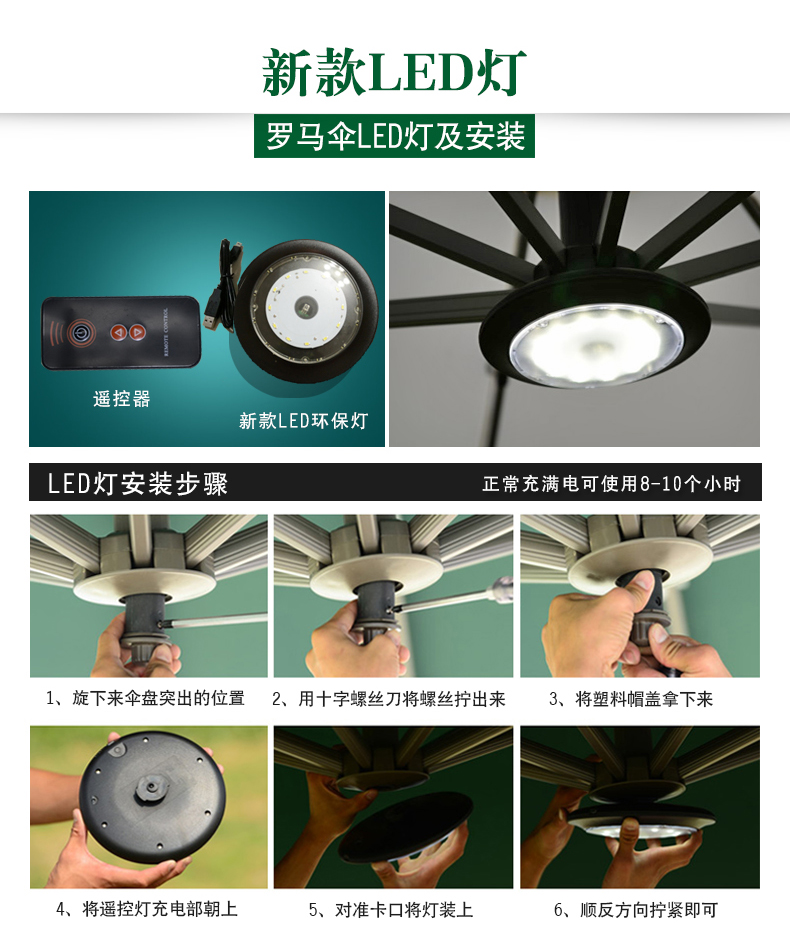 新款LED灯

罗马伞LED灯及安装

REMOTE CONTROL

遥控器

新款LED环保灯

LED灯安装步骤

正常充满电可使用8-10个小时

1、旋下来伞盘突出的位置

2、用十字螺丝刀将螺丝拧出来

3、将塑料帽盖拿下来

4、将遥控灯充电部朝上

5、对准卡口将灯装上

6、顺反方向拧紧即可