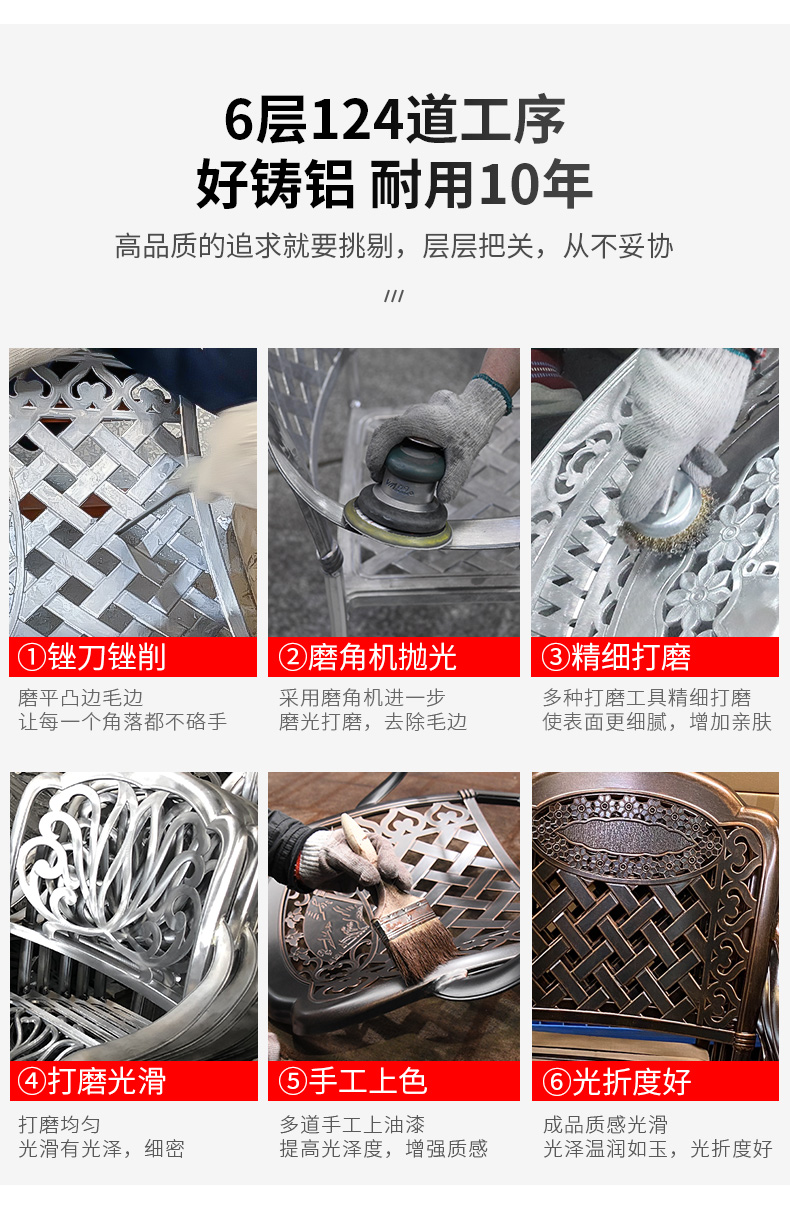 6层124道工序
好铸铝 耐用10年

高品质的追求就要挑剔，层层把关，从不妥协

///

①锉刀锉削

磨平凸边毛边
让每一个角落都不硌手

②磨角机抛光

采用磨角机进一步
磨光打磨，去除毛边

③精细打磨

多种打磨工具精细打磨
使表面更细腻，增加亲肤

④打磨光滑

打磨均匀
光滑有光泽，细密

⑤手工上色

多道手工上油漆
提高光泽度，增强质感

⑥光折度好

成品质感光滑
光泽温润如玉，光折度好