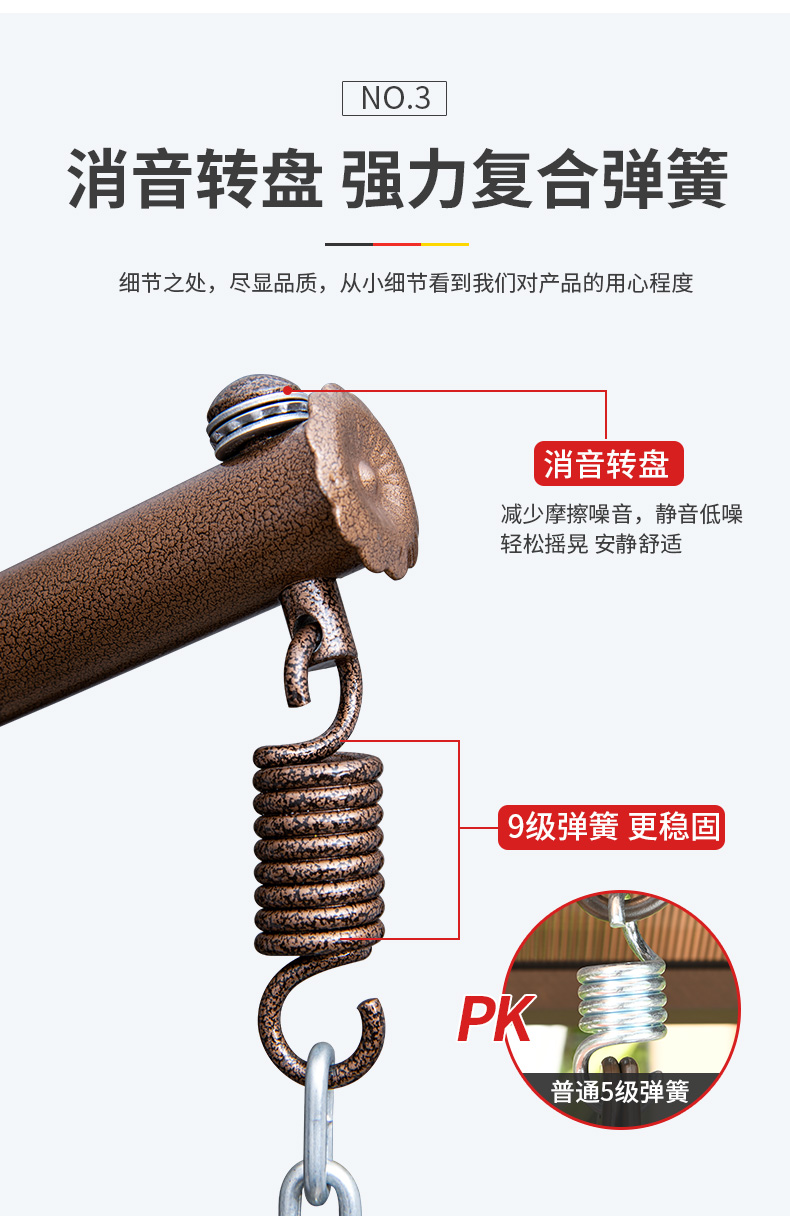 NO.3

消音转盘 强力复合弹簧

细节之处，尽显品质，从小细节看到我们对产品的用心程度

消音转盘

减少摩擦噪音，静音低噪
轻松摇晃 安静舒适

9级弹簧 更稳固

PK

普通5级弹簧