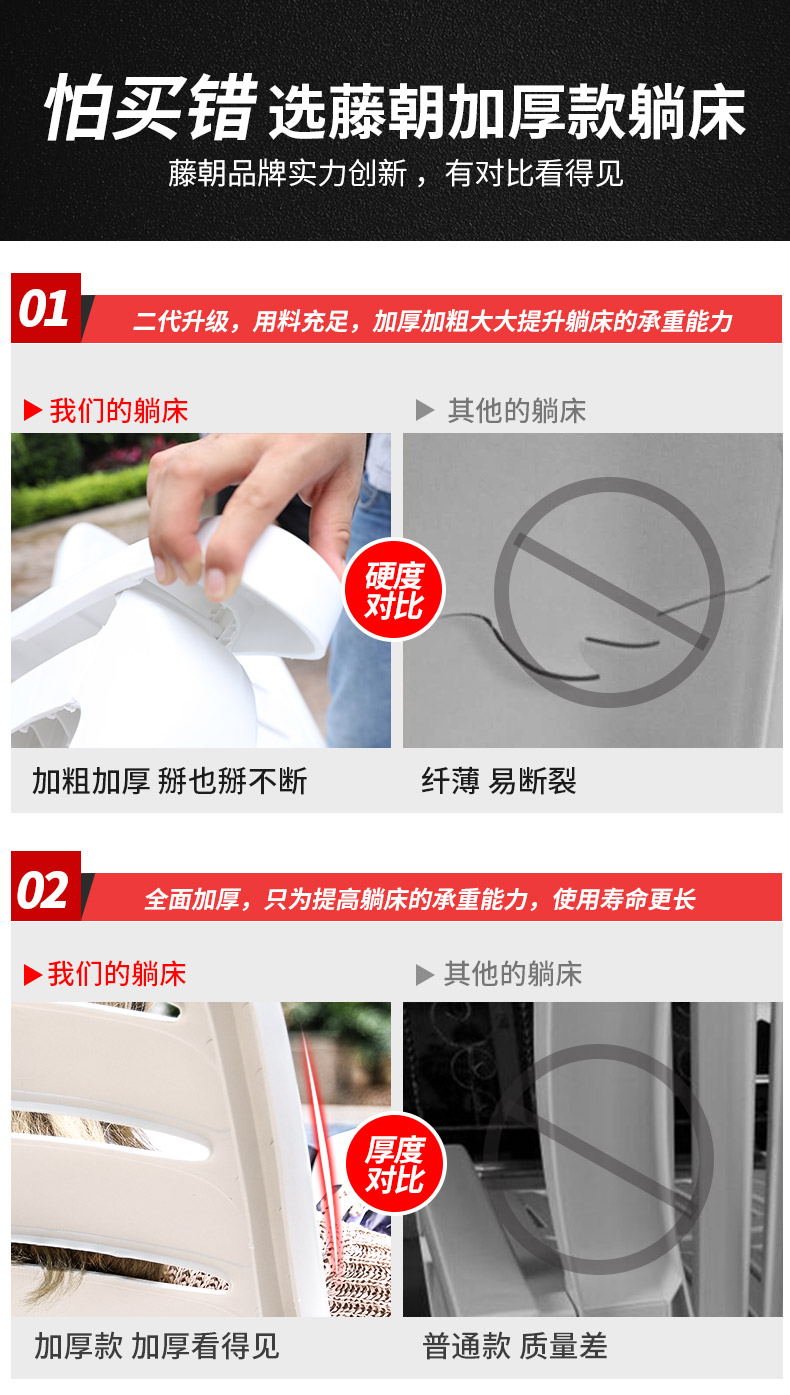 怕买错 选藤朝加厚款躺床

藤朝品牌实力创新，有对比看得见

01 二代升级，用料充足，加厚加粗大大提升躺床的承重能力

▶ 我们的躺床

▶ 其他的躺床

硬度对比

加粗加厚 掰也掰不断

纤薄 易断裂

02 全面加厚，只为提高躺床的承重能力，使用寿命更长

▶ 我们的躺床

▶ 其他的躺床

厚度对比

加厚款 加厚看得见

普通款 质量差